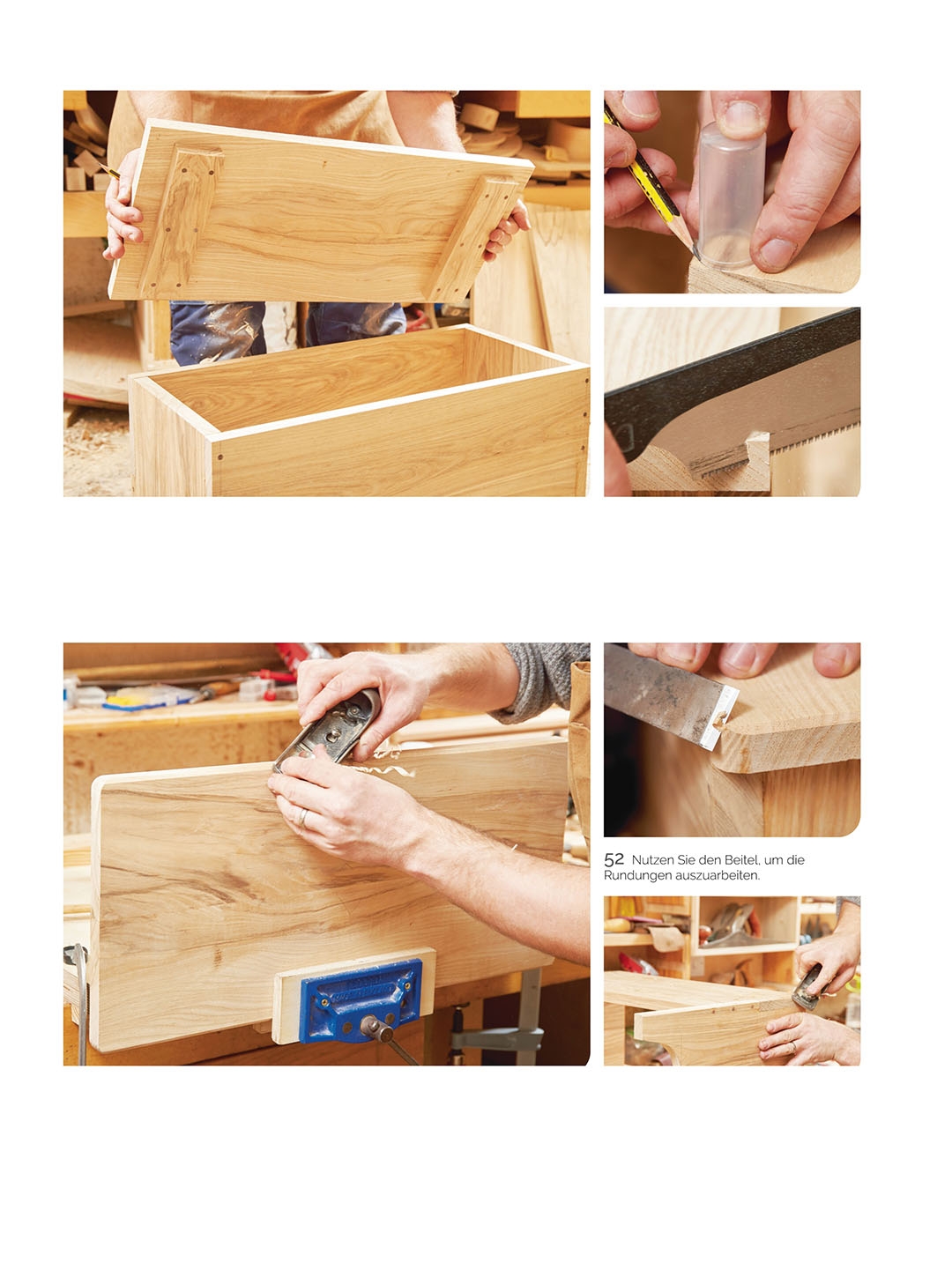 52 Nutzen Sie den Beitel, um die Rundungen auszuarbeiten.